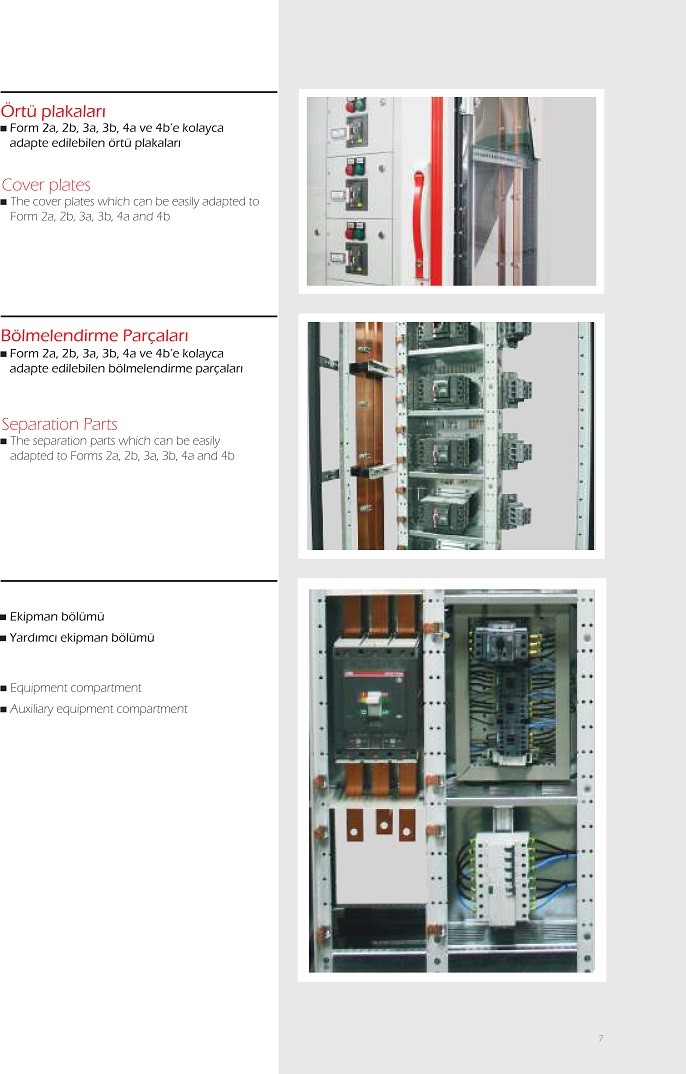 Örtü plakaları
■ Form 2a, 2b, 3a, 3b, 4a ve 4b'e kolayca adapte edilebilen örtü plakaları

Cover plates
■ The cover plates which can be easily adapted to Form 2a, 2b, 3a, 3b, 4a and 4b

Bölmelendirme Parçaları
■ Form 2a, 2b, 3a, 3b, 4a ve 4b'e kolayca adapte edilebilen bölmelendirme parçaları

Separation Parts
■ The separation parts which can be easily adapted to Forms 2a, 2b, 3a, 3b, 4a and 4b

■ Ekipman bölümü
■ Yardımcı ekipman bölümü

■ Equipment compartment
■ Auxiliary equipment compartment

7